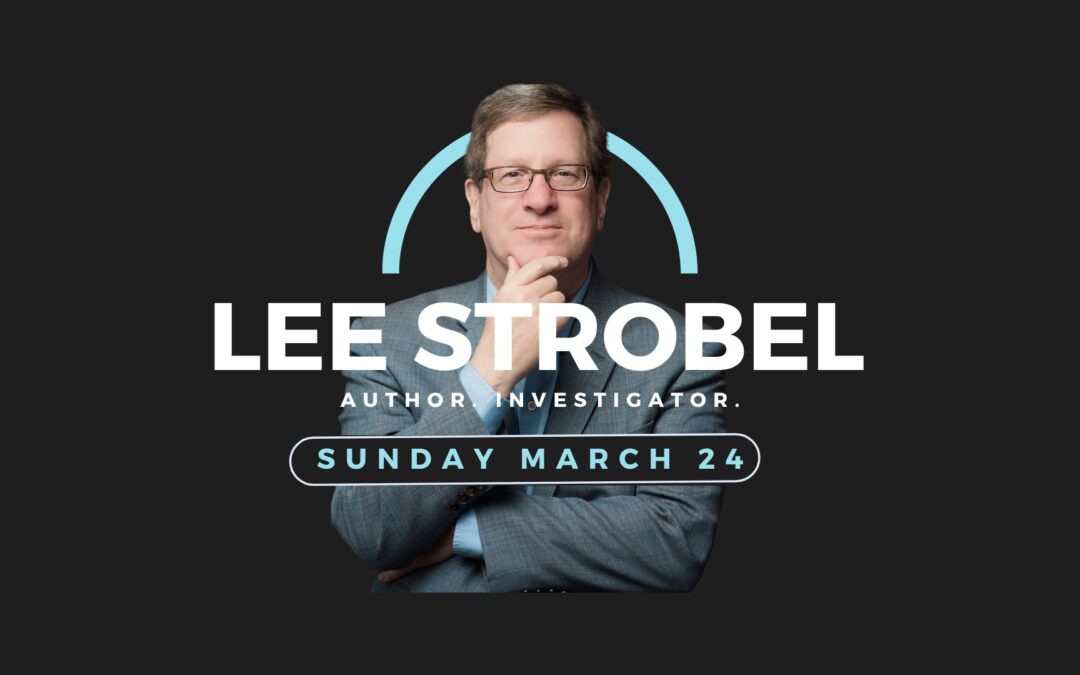 LEE STROBEL
AUTHOR. INVESTIGATOR.
SUNDAY MARCH 24